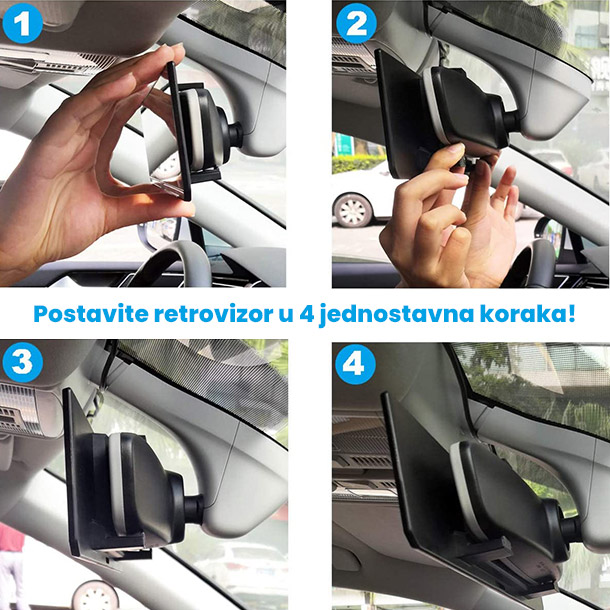 1

2

Postavite retrovizor u 4 jednostavna koraka!

3

4