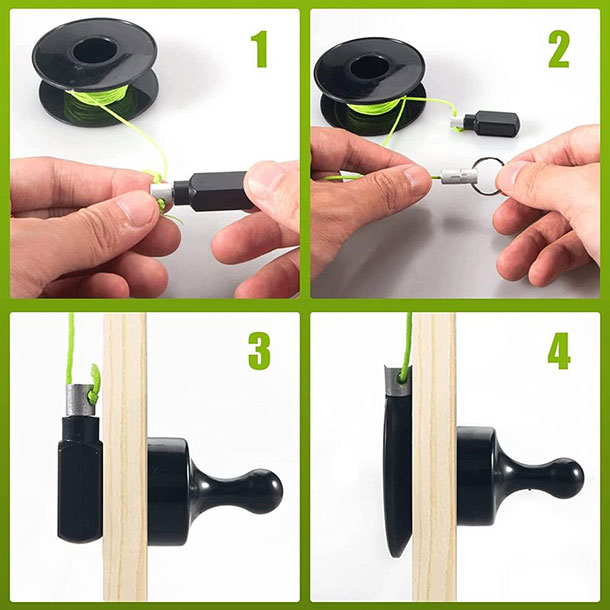 1

2

3

4