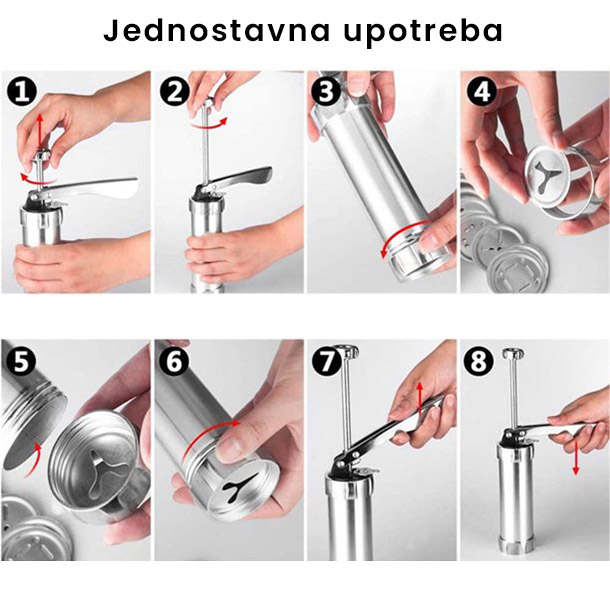 Jednostavna upotreba

1

2

3

4

5

6

7

8