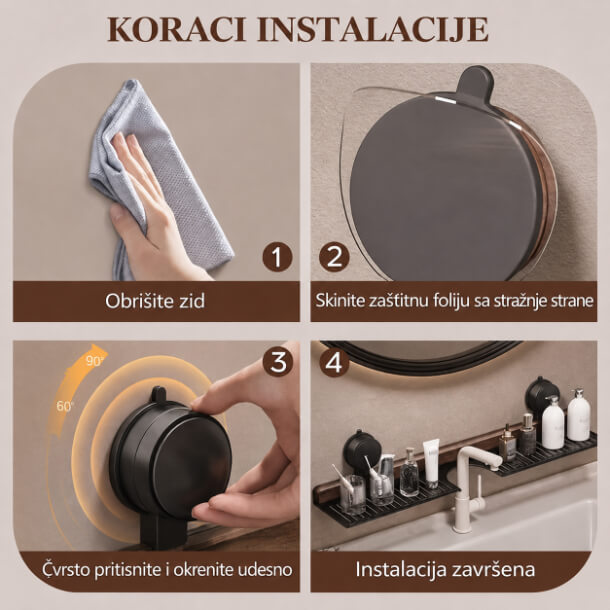 KORACI INSTALACIJE

1

Obrišite zid

2

Skinite zaštitnu foliju sa stražnje strane

90°

60°

3

Čvrsto pritisnite i okrenite udesno

4

Instalacija završena